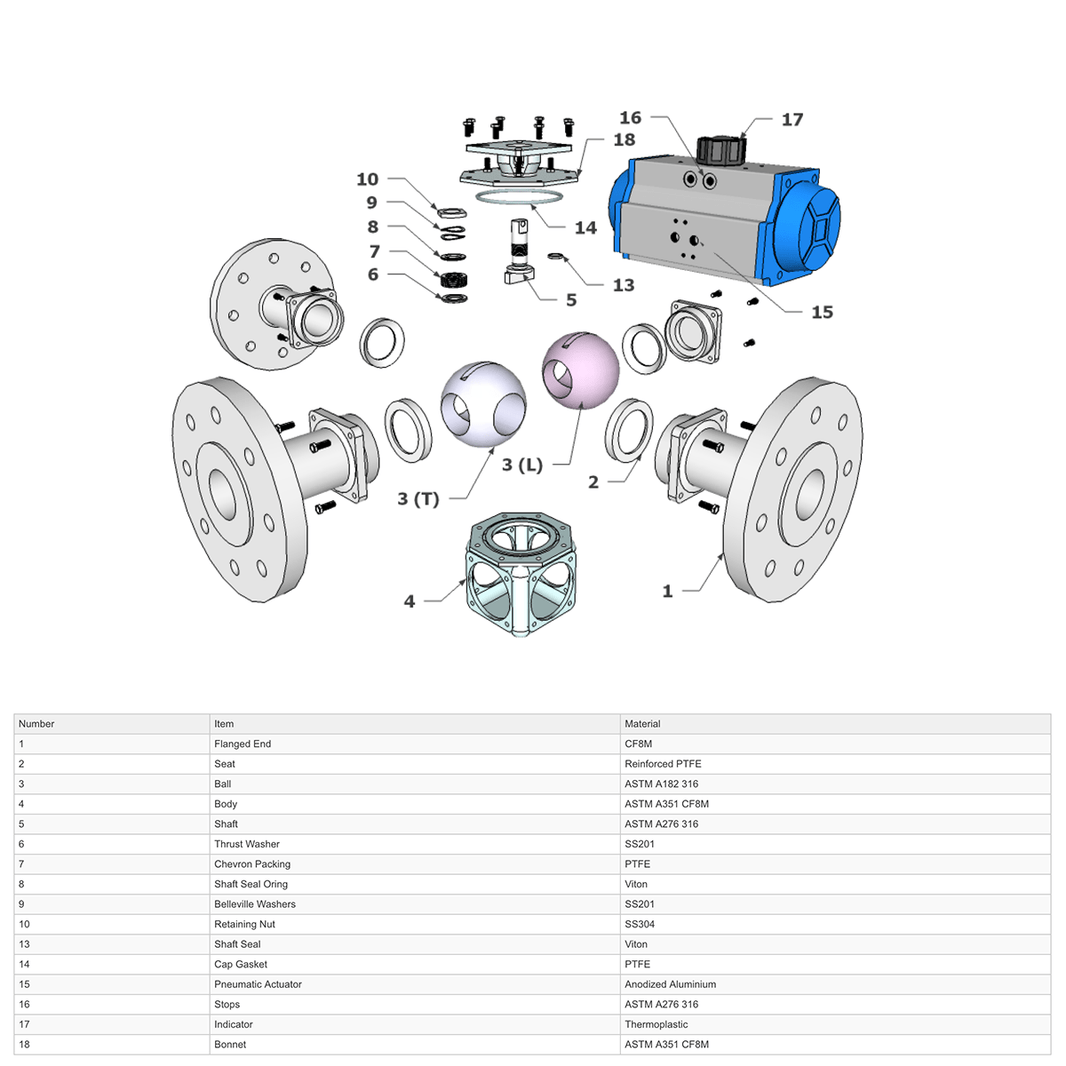 16
17
18
10
9
8
7
6
14
13
5
15
3 (L)
3 (T)
2
4
1

| Number | Item | Material |
|---|---|---|
| 1 | Flanged End | CF8M |
| 2 | Seat | Reinforced PTFE |
| 3 | Ball | ASTM A182 316 |
| 4 | Body | ASTM A351 CF8M |
| 5 | Shaft | ASTM A276 316 |
| 6 | Thrust Washer | SS201 |
| 7 | Chevron Packing | PTFE |
| 8 | Shaft Seal Oring | Viton |
| 9 | Belleville Washers | SS201 |
| 10 | Retaining Nut | SS304 |
| 13 | Shaft Seal | Viton |
| 14 | Cap Gasket | PTFE |
| 15 | Pneumatic Actuator | Anodized Aluminium |
| 16 | Stops | ASTM A276 316 |
| 17 | Indicator | Thermoplastic |
| 18 | Bonnet | ASTM A351 CF8M |