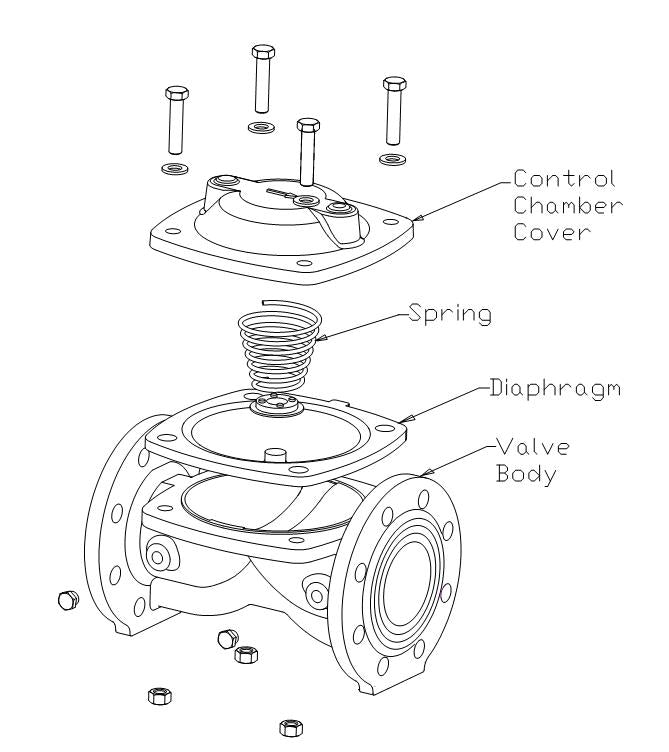 Control
Chamber
Cover

Spring

Diaphragm

Valve
Body