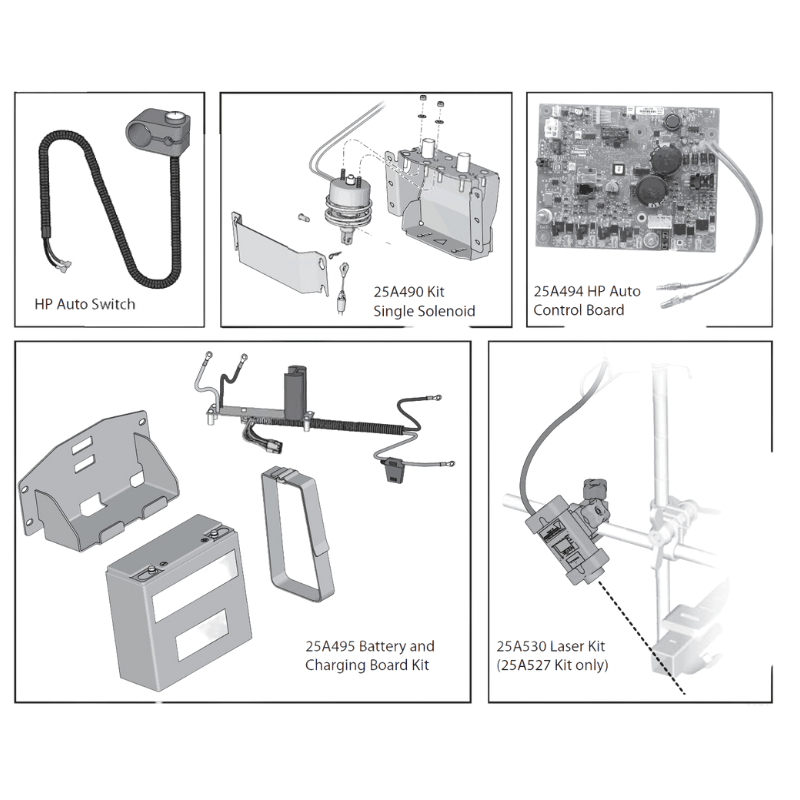 HP Auto Switch

25A490 Kit
Single Solenoid

25A494 HP Auto
Control Board

25A495 Battery and
Charging Board Kit

25A530 Laser Kit
(25A527 Kit only)