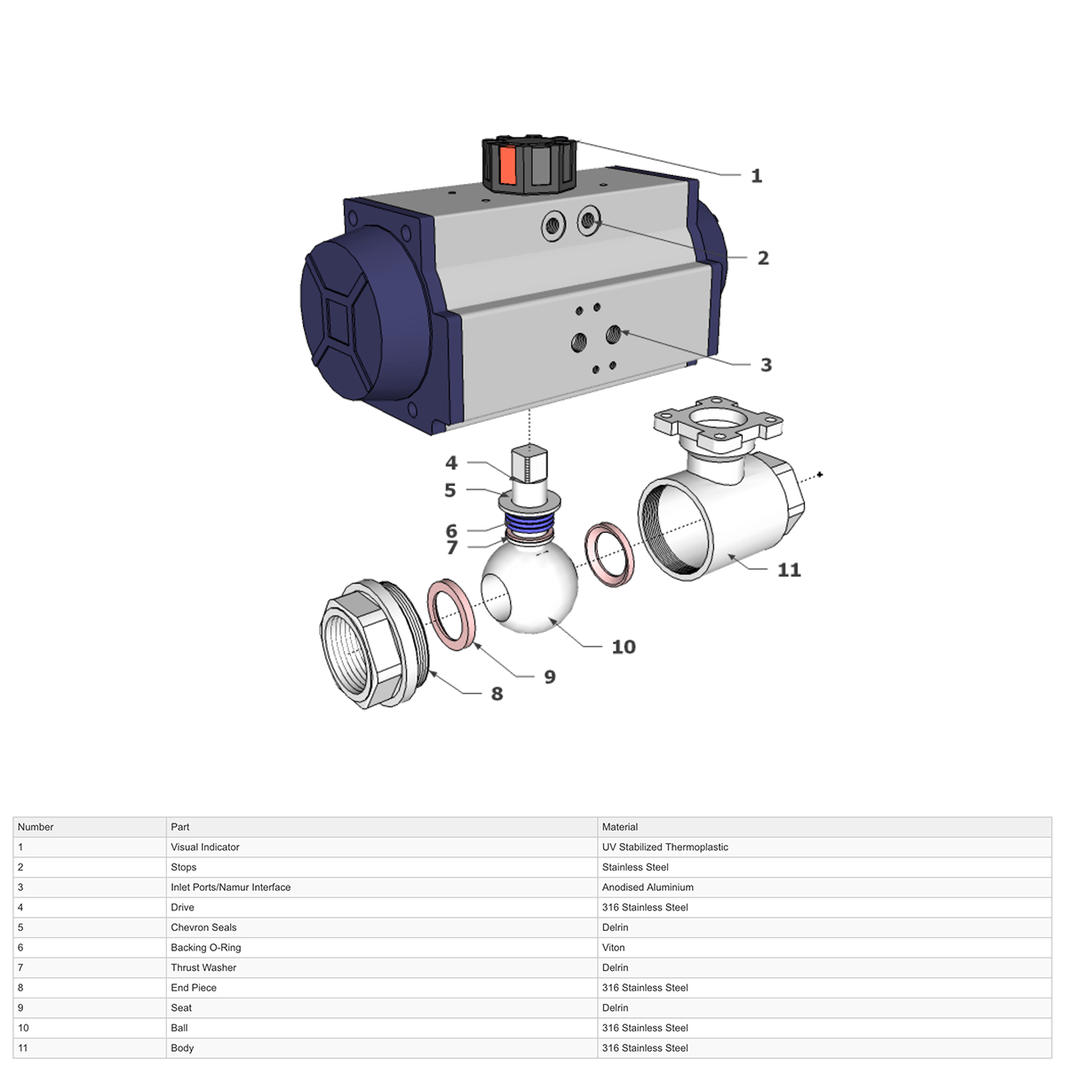 1
2
3
4
5
6
7
11
10
9
8

| Number | Part | Material |
|---|---|---|
| 1 | Visual Indicator | UV Stabilized Thermoplastic |
| 2 | Stops | Stainless Steel |
| 3 | Inlet Ports/Namur Interface | Anodised Aluminium |
| 4 | Drive | 316 Stainless Steel |
| 5 | Chevron Seals | Delrin |
| 6 | Backing O-Ring | Viton |
| 7 | Thrust Washer | Delrin |
| 8 | End Piece | 316 Stainless Steel |
| 9 | Seat | Delrin |
| 10 | Ball | 316 Stainless Steel |
| 11 | Body | 316 Stainless Steel |